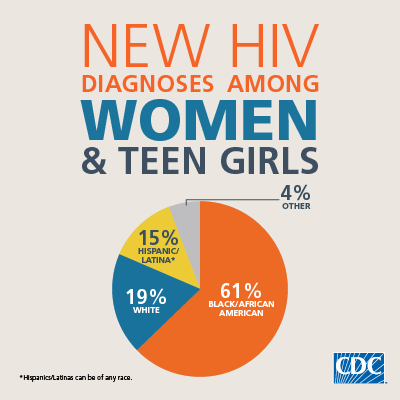 NEW HIV
DIAGNOSES AMONG
WOMEN
& TEEN GIRLS

4%
OTHER

15%
HISPANIC/
LATINA*

19%
WHITE

61%
BLACK/AFRICAN
AMERICAN

*Hispanics/Latinas can be of any race.

CDC